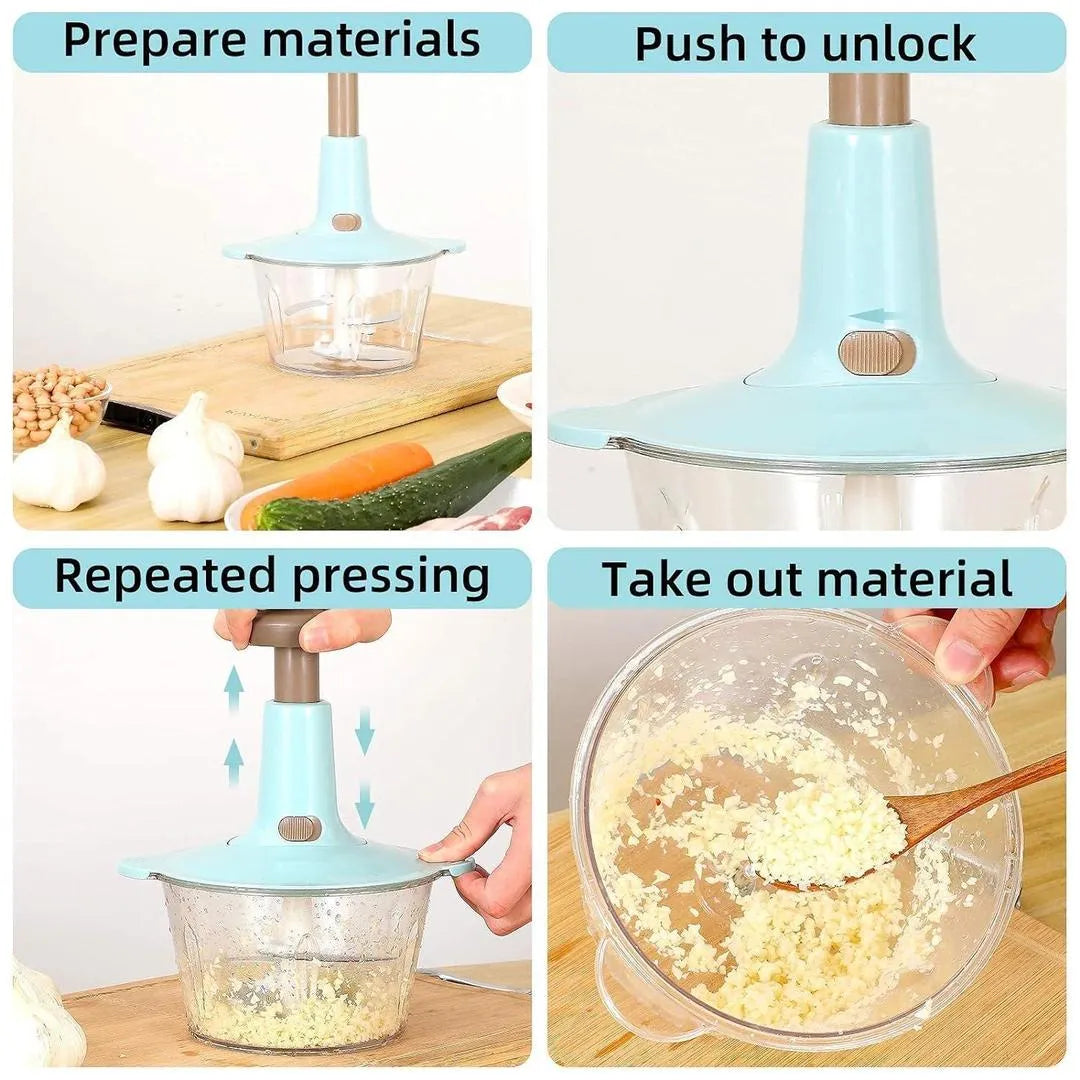 Prepare materials

Push to unlock

Repeated pressing

Take out material