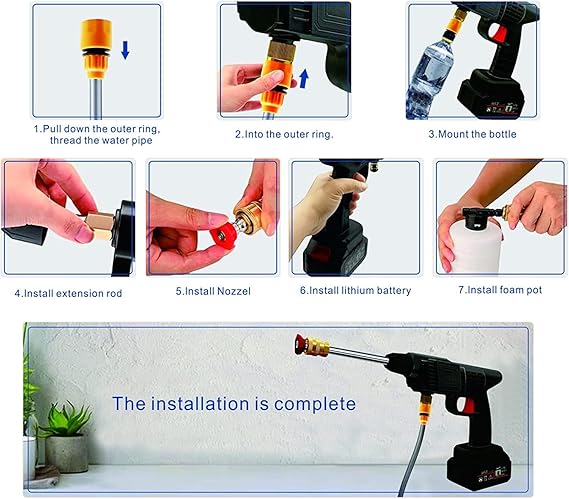 1.Pull down the outer ring, thread the water pipe

2.Into the outer ring.

3.Mount the bottle

4.Install extension rod

5.Install Nozzel

6.Install lithium battery

7.Install foam pot

The installation is complete